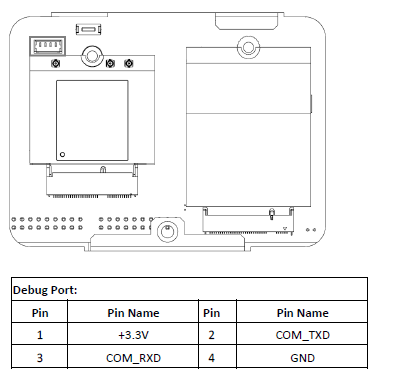 | Debug Port: | | | |
|---|---|---|---|
| Pin | Pin Name | Pin | Pin Name |
| 1 | +3.3V | 2 | COM_TXD |
| 3 | COM_RXD | 4 | GND |